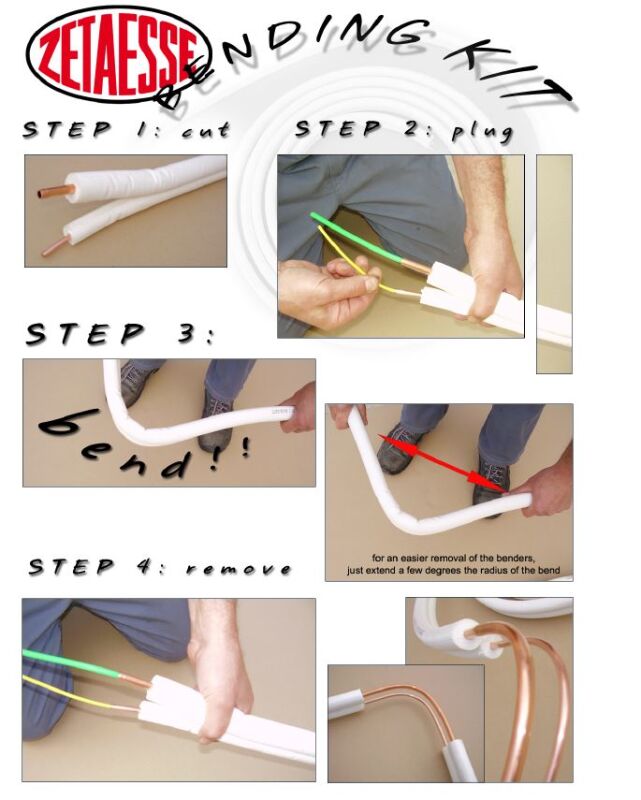 ZETAESSE

BENDING KIT

STEP 1: cut

STEP 2: plug

STEP 3:

bend!!

for an easier removal of the benders, just extend a few degrees the radius of the bend

STEP 4: remove